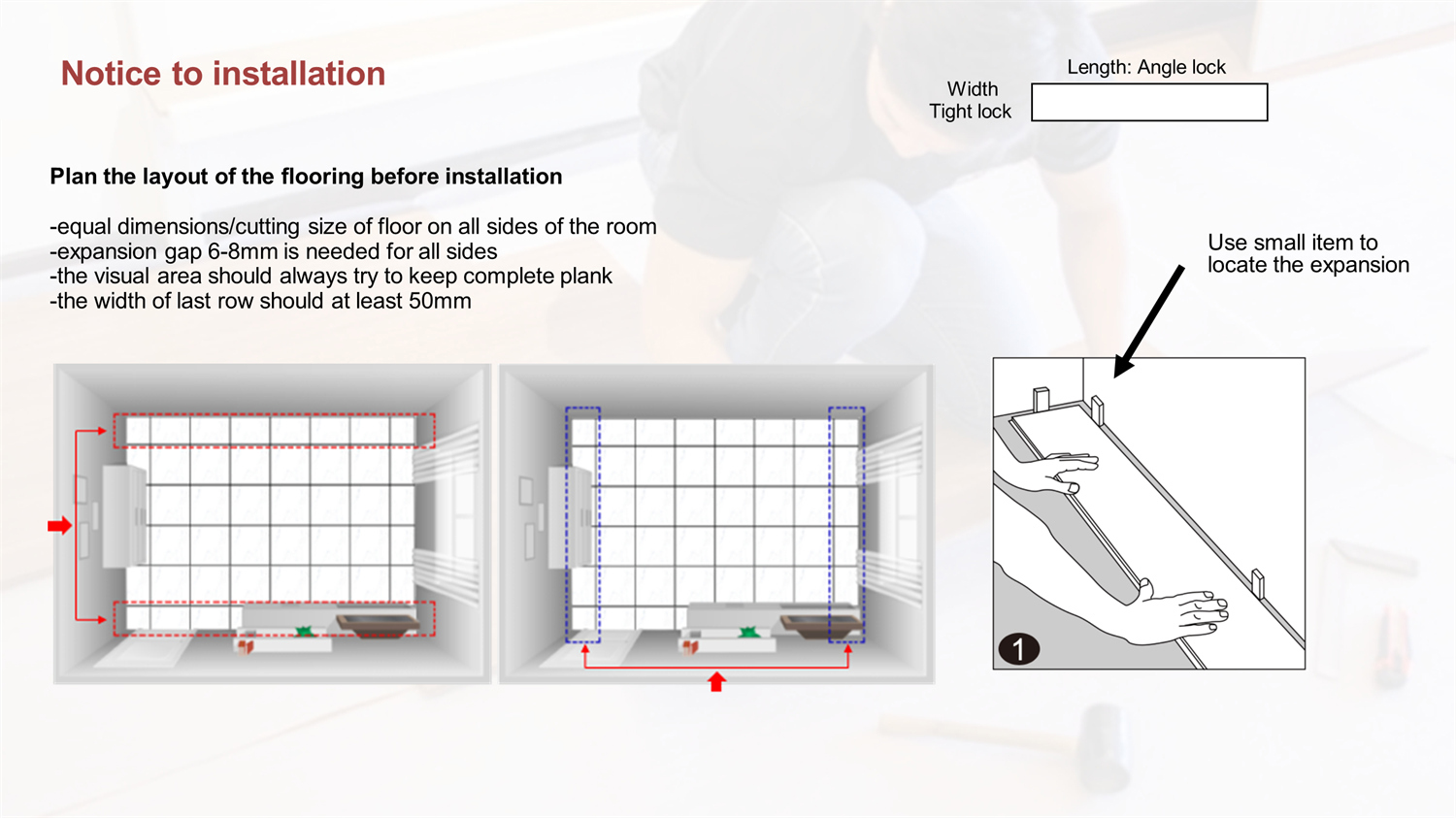 Notice to installation

Length: Angle lock

Width
Tight lock

Plan the layout of the flooring before installation

-equal dimensions/cutting size of floor on all sides of the room
-expansion gap 6-8mm is needed for all sides
-the visual area should always try to keep complete plank
-the width of last row should at least 50mm

Use small item to locate the expansion

1