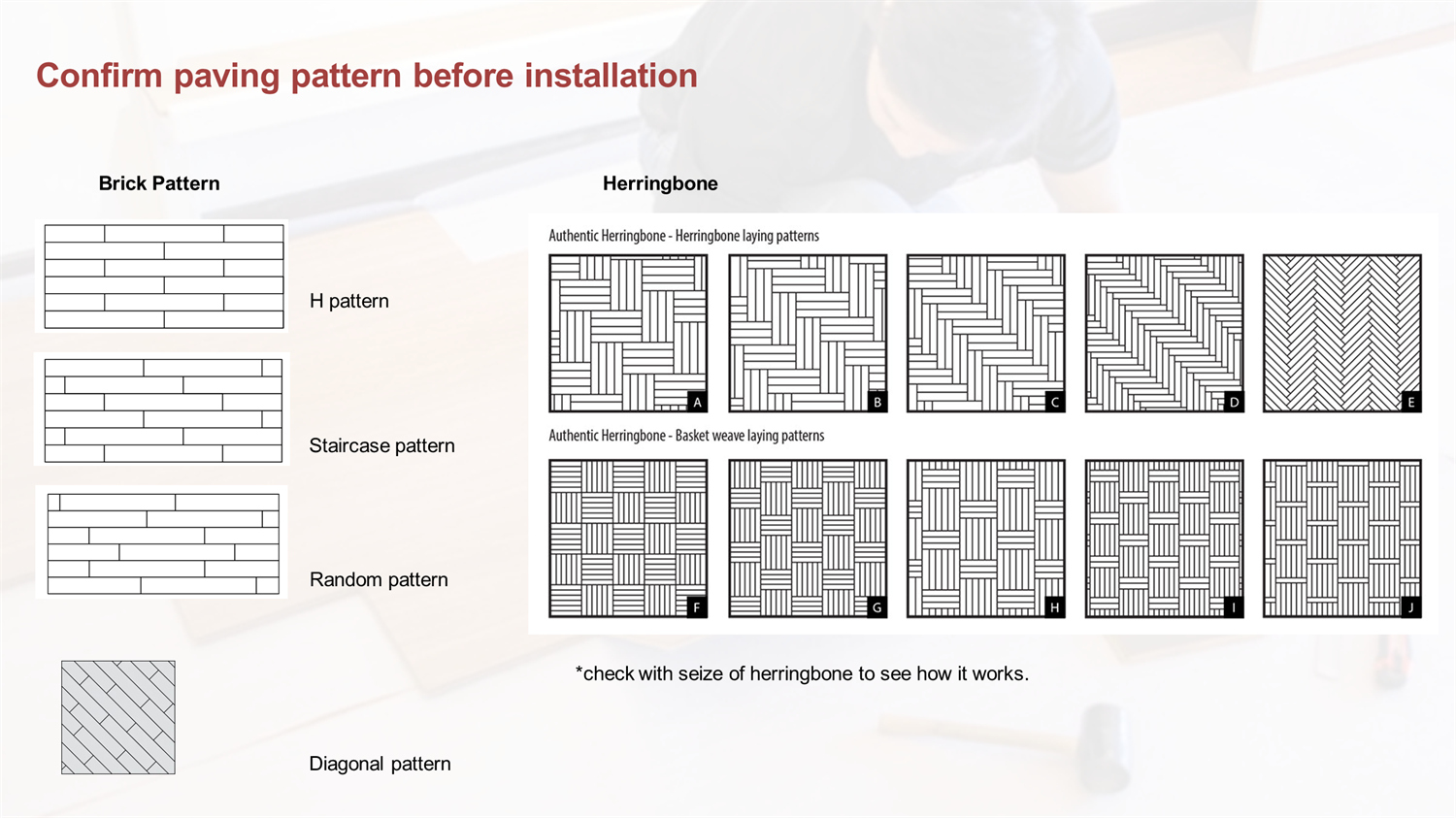 Confirm paving pattern before installation

Brick Pattern

H pattern

Staircase pattern

Random pattern

Diagonal pattern

Herringbone

Authentic Herringbone - Herringbone laying patterns

A B C D E

Authentic Herringbone - Basket weave laying patterns

F G H I J

*check with seize of herringbone to see how it works.